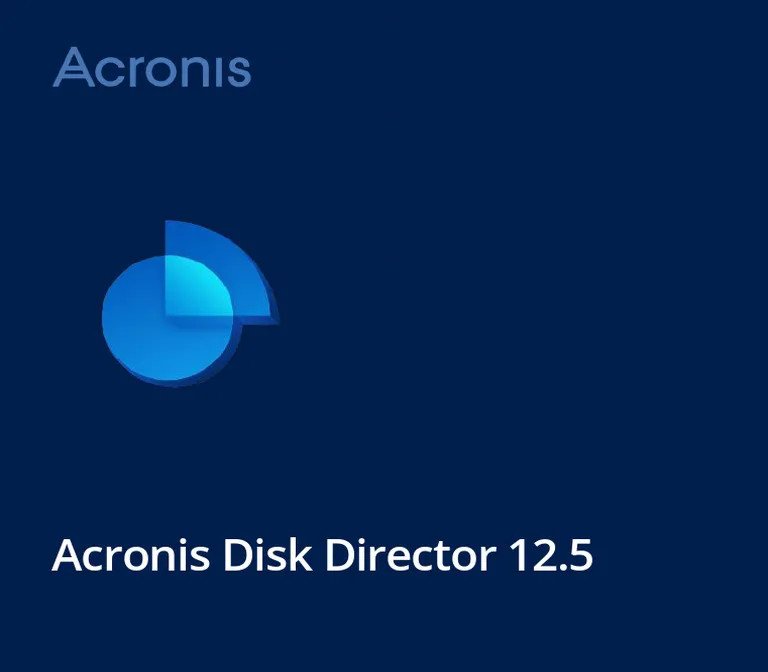 Acronis

Acronis Disk Director 12.5